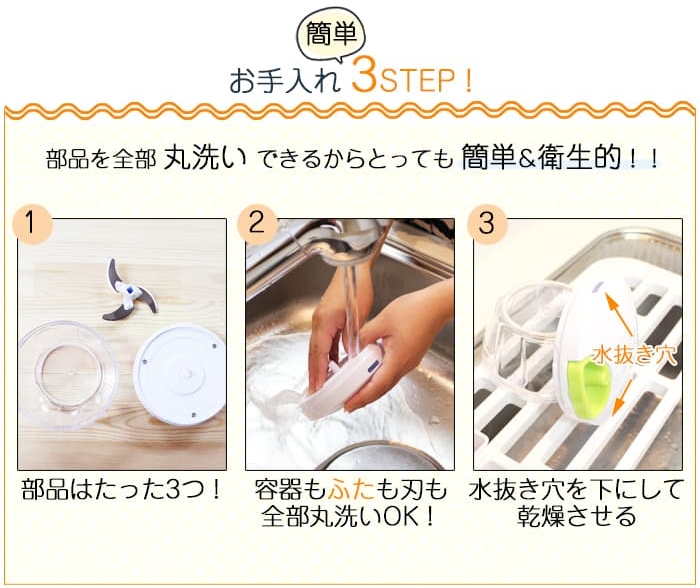 簡単
お手入れ 3STEP！

部品を全部 丸洗い できるからとっても 簡単&衛生的！！

1

部品はたった3つ！

2

容器もふたも刃も全部丸洗いOK！

3

水抜き穴

水抜き穴を下にして乾燥させる